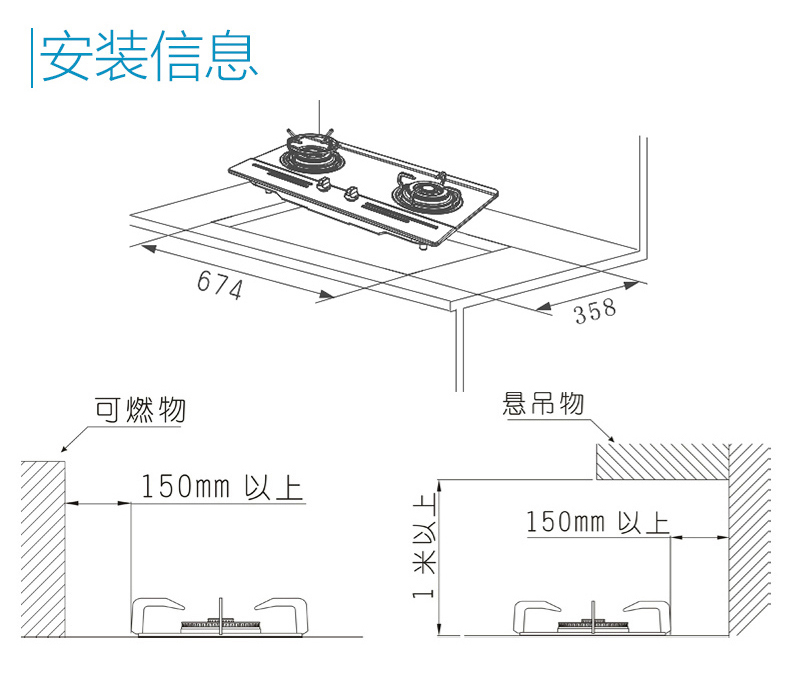 安装信息

674

358

可燃物

150mm 以上

悬吊物

1 米以上

150mm 以上